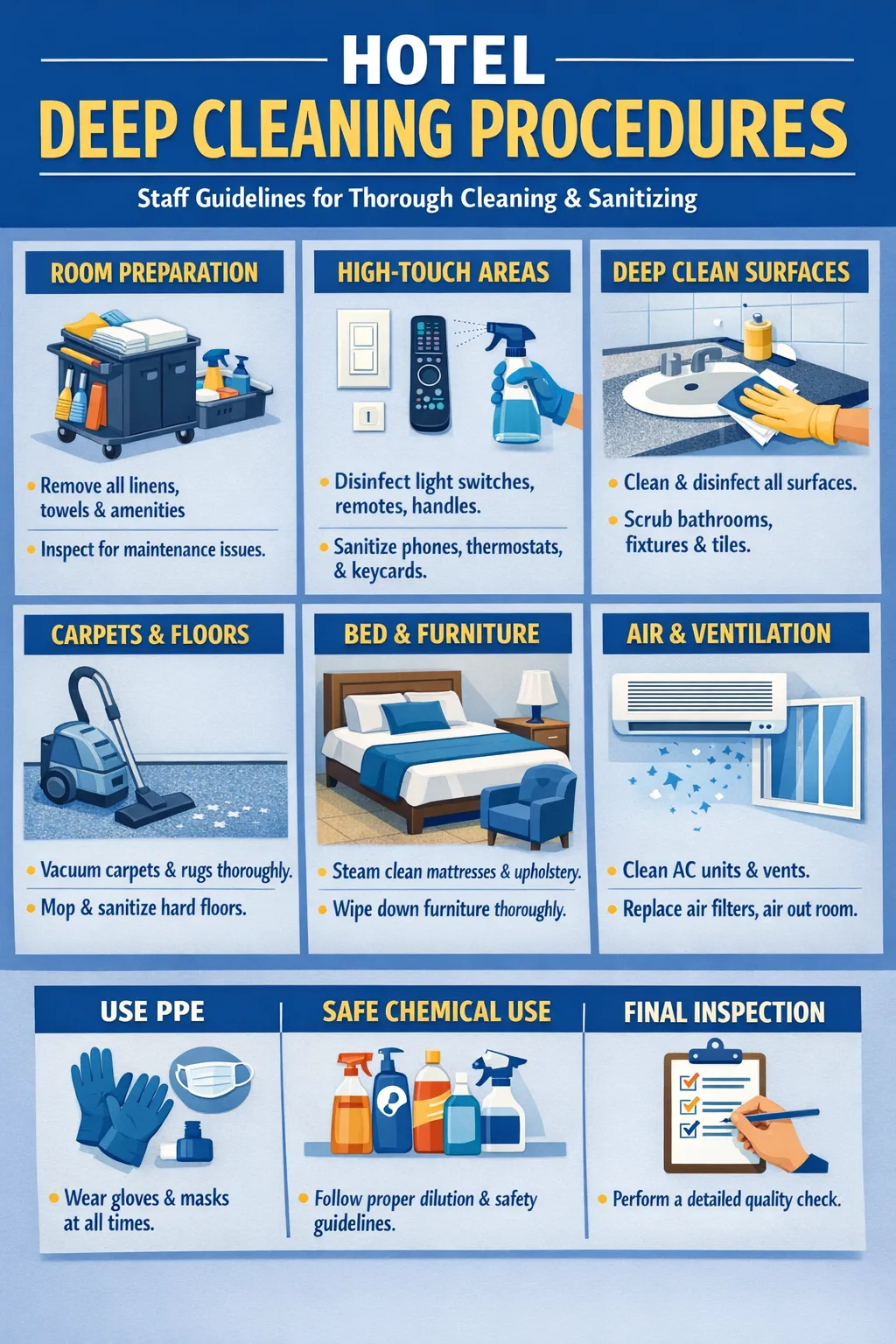 HOTEL
DEEP CLEANING PROCEDURES

Staff Guidelines for Thorough Cleaning & Sanitizing

ROOM PREPARATION

• Remove all linens, towels & amenities

• Inspect for maintenance issues.

HIGH-TOUCH AREAS

• Disinfect light switches, remotes, handles.

• Sanitize phones, thermostats, & keycards.

DEEP CLEAN SURFACES

• Clean & disinfect all surfaces.

• Scrub bathrooms, fixtures & tiles.

CARPETS & FLOORS

• Vacuum carpets & rugs thoroughly.

• Mop & sanitize hard floors.

BED & FURNITURE

• Steam clean mattresses & upholstery.

• Wipe down furniture thoroughly.

AIR & VENTILATION

• Clean AC units & vents.

• Replace air filters, air out room.

USE PPE

• Wear gloves & masks at all times.

SAFE CHEMICAL USE

• Follow proper dilution & safety guidelines.

FINAL INSPECTION

• Perform a detailed quality check.