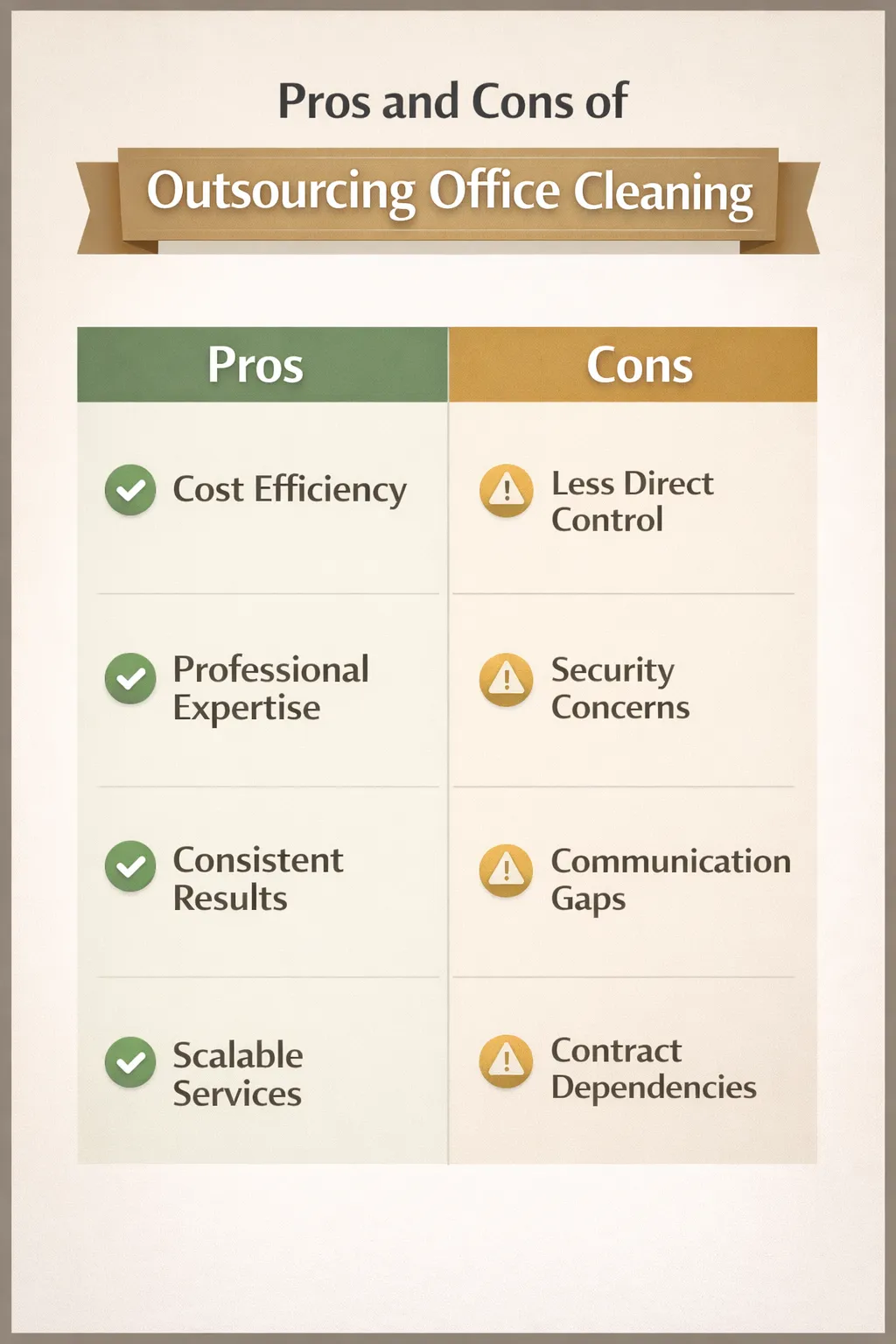 Pros and Cons of

Outsourcing Office Cleaning

| Pros | Cons |
|---|---|
| Cost Efficiency | Less Direct Control |
| Professional Expertise | Security Concerns |
| Consistent Results | Communication Gaps |
| Scalable Services | Contract Dependencies |